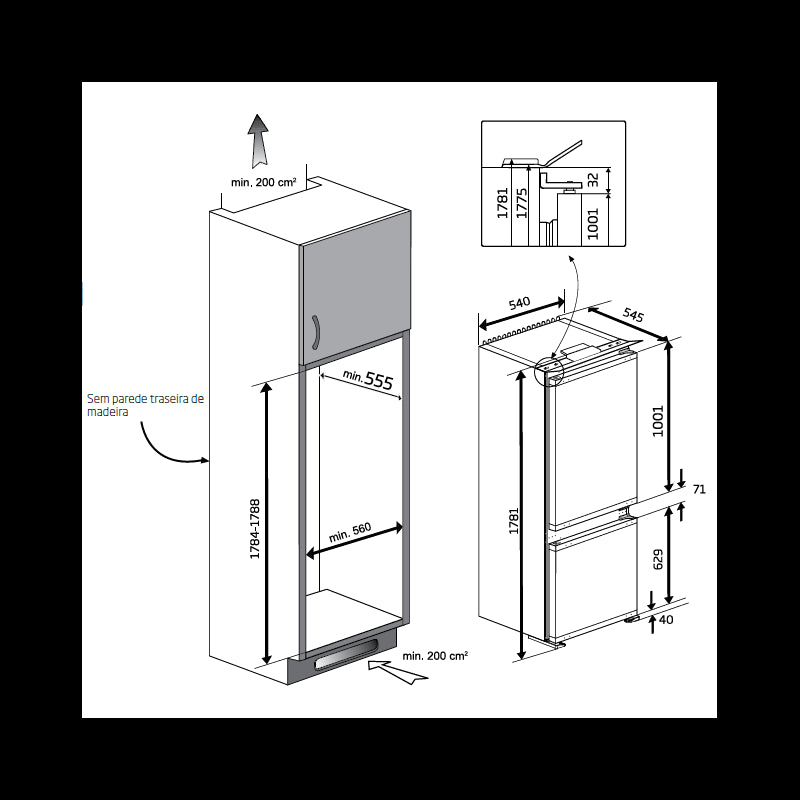 min. 200 cm²

Sem parede traseira de madeira

min. 555

1784-1788

min. 560

min. 200 cm²

1781
1775
32
1001

540
545

1001
71
1781
629
40