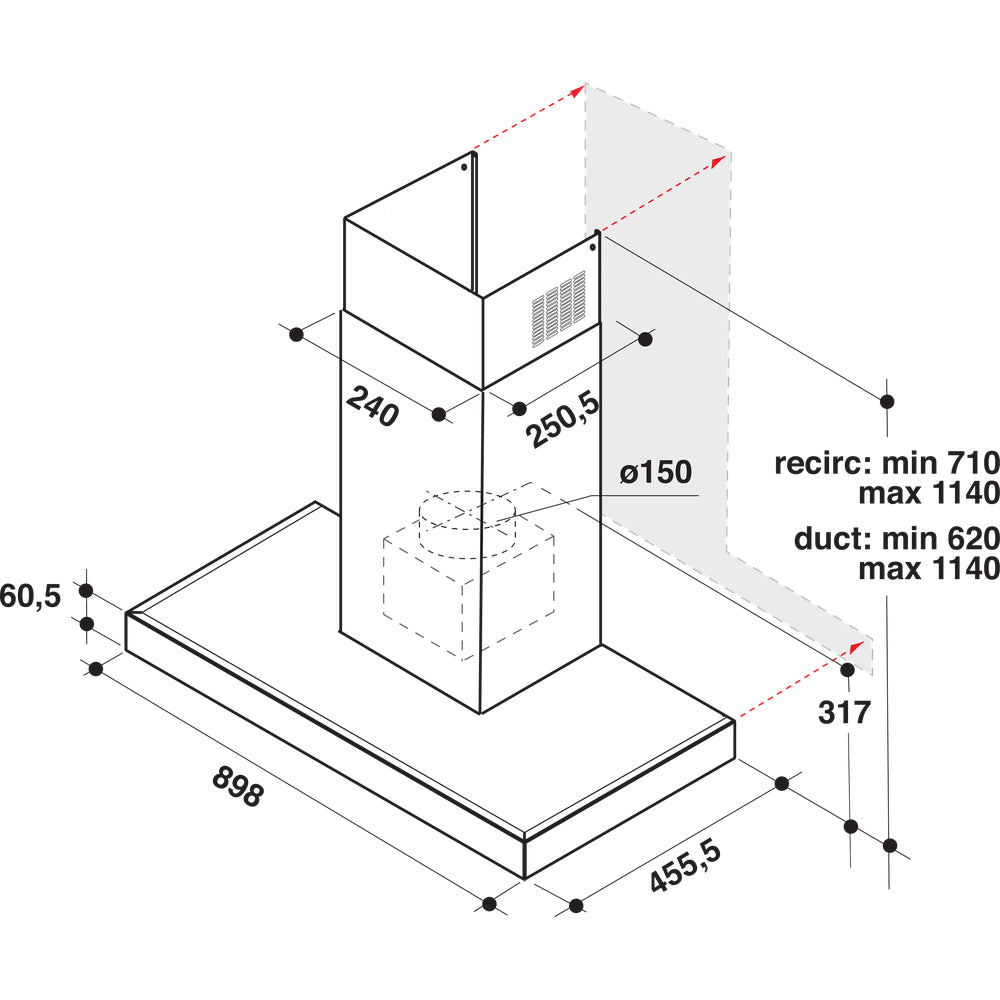 240

250,5

ø150

recirc: min 710
max 1140

duct: min 620
max 1140

60,5

317

898

455,5