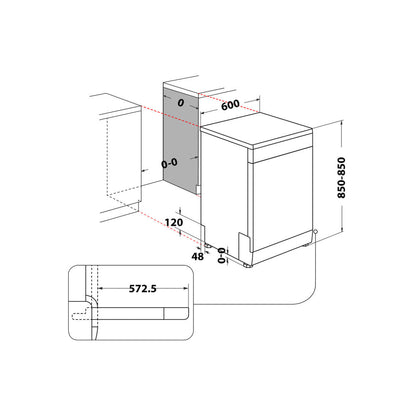 0
600
0-0
850-850
120
48
0-0
572.5