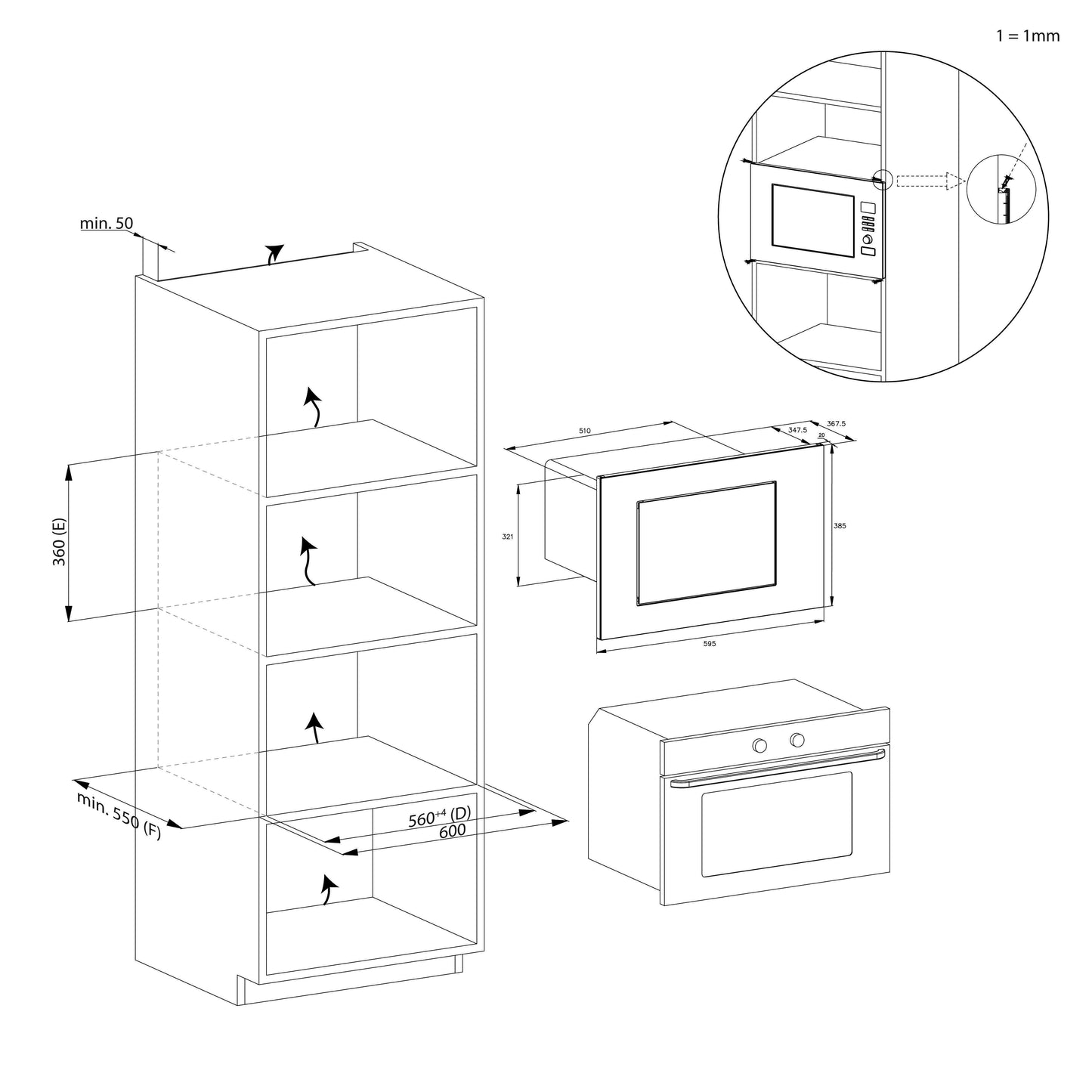 1 = 1mm

min. 50

360 (E)

min. 550 (F)

$560^{+4}$ (D)

600

510

347.5

367.5

20

321

385

595