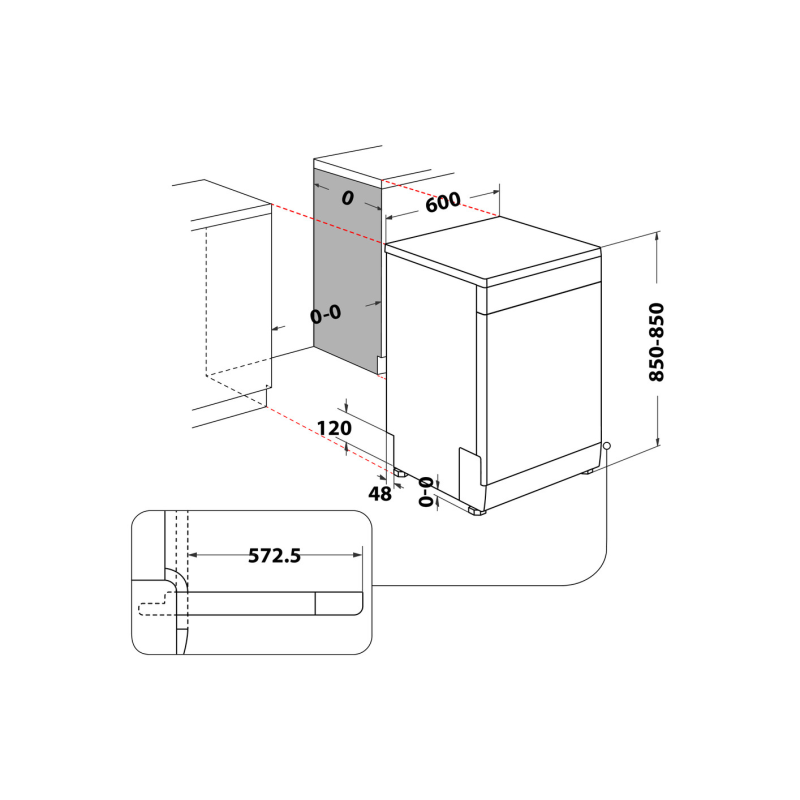 0
600
0-0
850-850
120
48
0-0
572.5