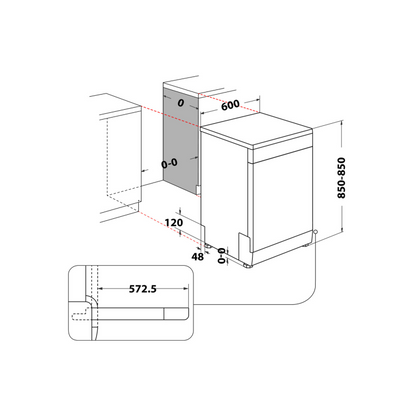 0
600
0-0
850-850
120
48
0-0
572.5