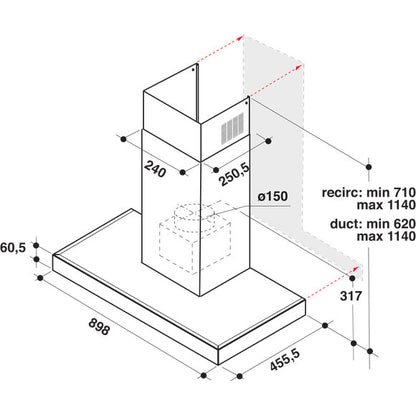 240
250,5
ø150
recirc: min 710
max 1140
duct: min 620
max 1140
60,5
317
898
455,5