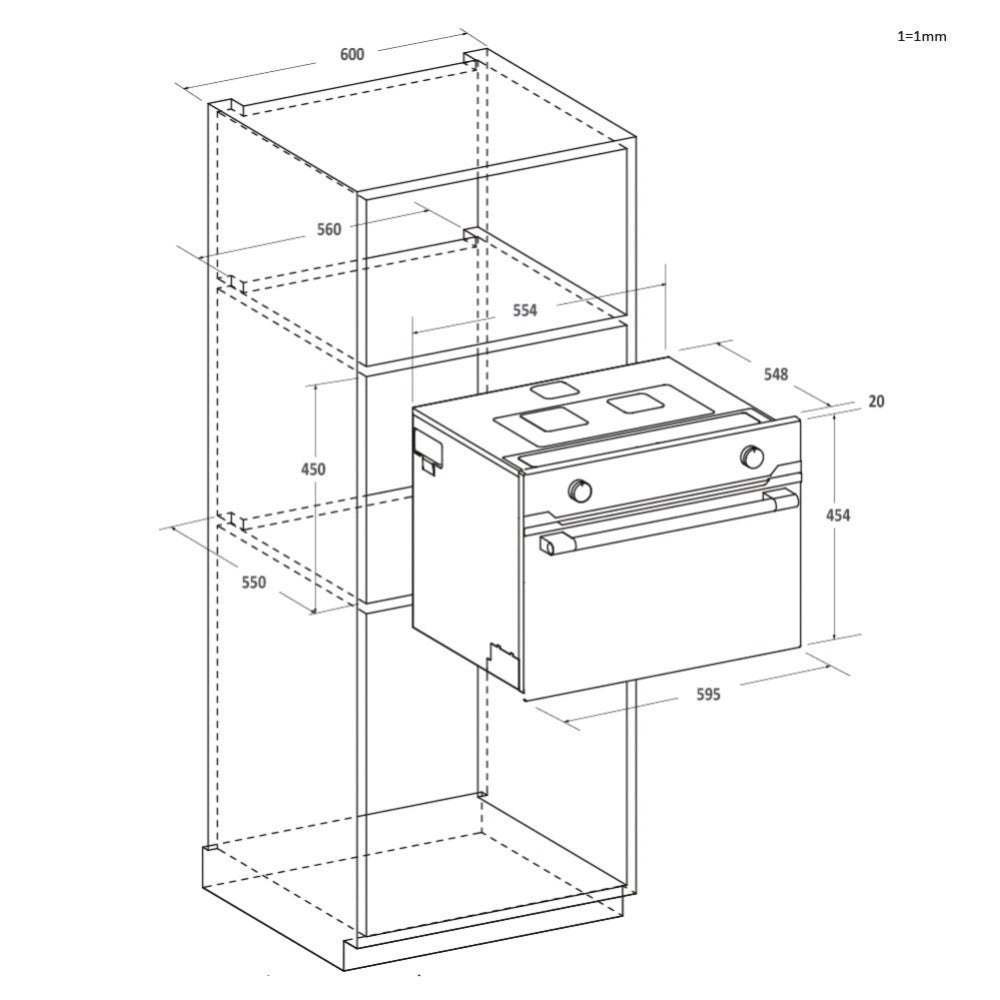 1=1mm

600

560

554

548

20

450

454

550

595