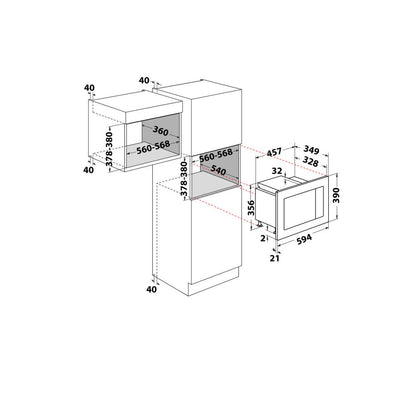 40
40
360
378-380
560-568
40
560-568
540
378-380
40
457
349
328
32
356
390
2
594
21